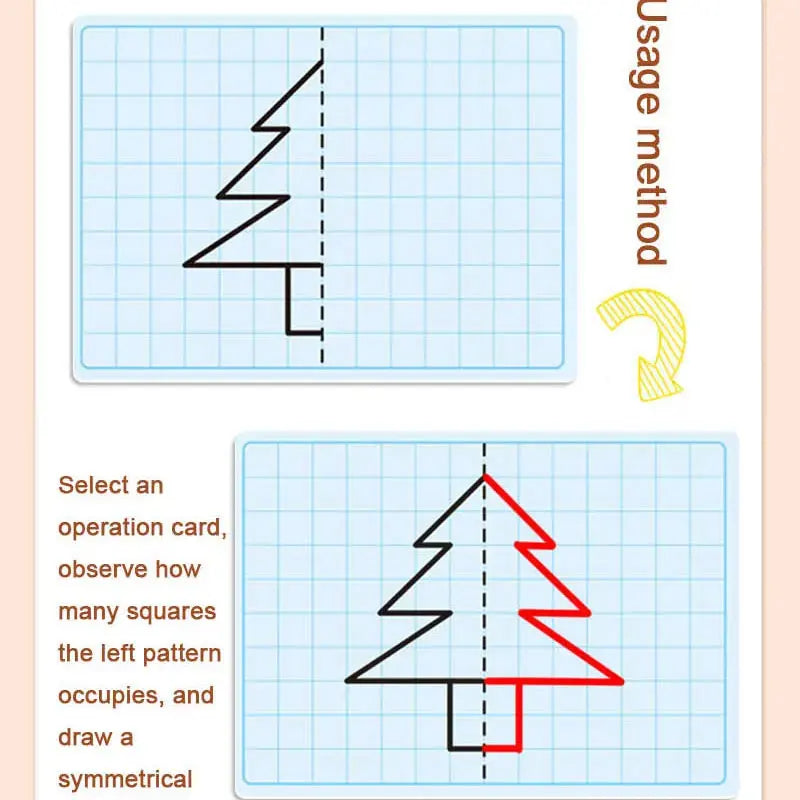 Usage method

Select an operation card, observe how many squares the left pattern occupies, and draw a symmetrical